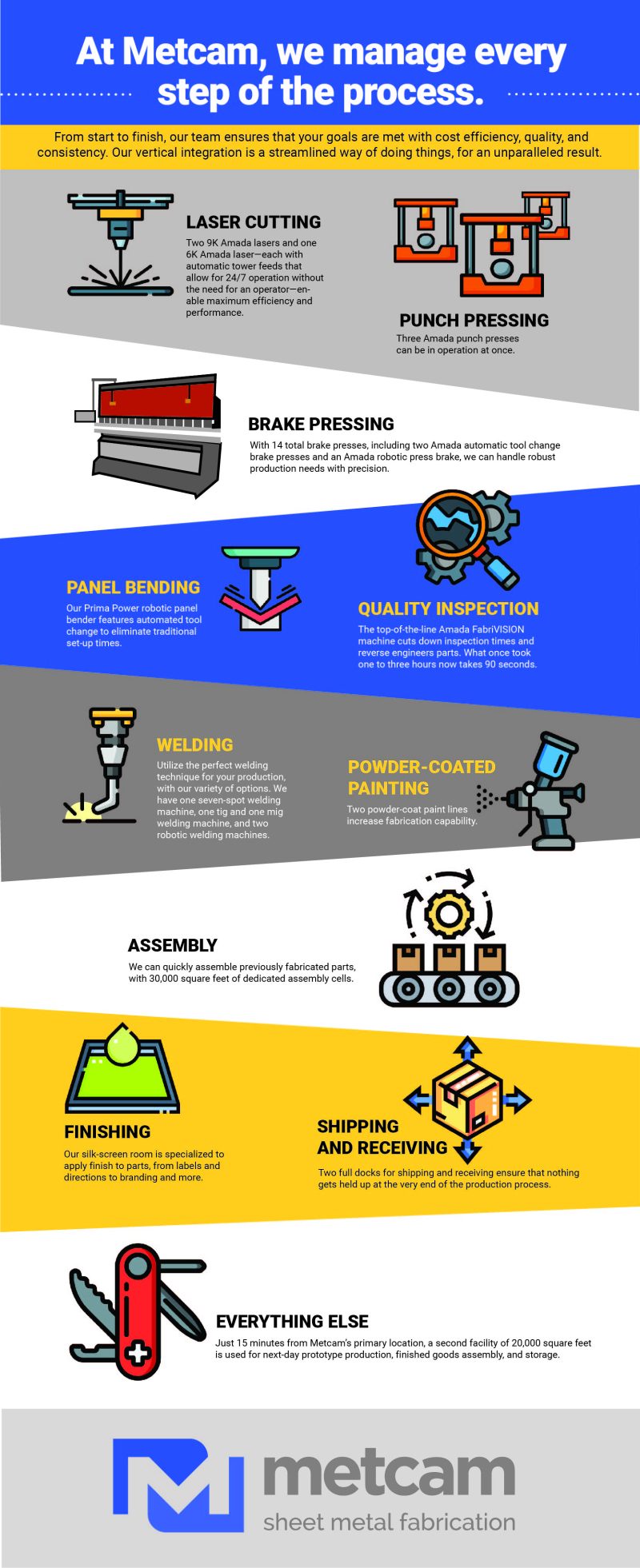 At Metcam, we manage every step of the process.

From start to finish, our team ensures that your goals are met with cost efficiency, quality, and consistency. Our vertical integration is a streamlined way of doing things, for an unparalleled result.

LASER CUTTING
Two 9K Amada lasers and one 6K Amada laser—each with automatic tower feeds that allow for 24/7 operation without the need for an operator—enable maximum efficiency and performance.

PUNCH PRESSING
Three Amada punch presses can be in operation at once.

BRAKE PRESSING
With 14 total brake presses, including two Amada automatic tool change brake presses and an Amada robotic press brake, we can handle robust production needs with precision.

PANEL BENDING
Our Prima Power robotic panel bender features automated tool change to eliminate traditional set-up times.

QUALITY INSPECTION
The top-of-the-line Amada FabriVISION machine cuts down inspection times and reverse engineers parts. What once took one to three hours now takes 90 seconds.

WELDING
Utilize the perfect welding technique for your production, with our variety of options. We have one seven-spot welding machine, one tig and one mig welding machine, and two robotic welding machines.

POWDER-COATED PAINTING
Two powder-coat paint lines increase fabrication capability.

ASSEMBLY
We can quickly assemble previously fabricated parts, with 30,000 square feet of dedicated assembly cells.

FINISHING
Our silk-screen room is specialized to apply finish to parts, from labels and directions to branding and more.

SHIPPING AND RECEIVING
Two full docks for shipping and receiving ensure that nothing gets held up at the very end of the production process.

EVERYTHING ELSE
Just 15 minutes from Metcam's primary location, a second facility of 20,000 square feet is used for next-day prototype production, finished goods assembly, and storage.

metcam
sheet metal fabrication